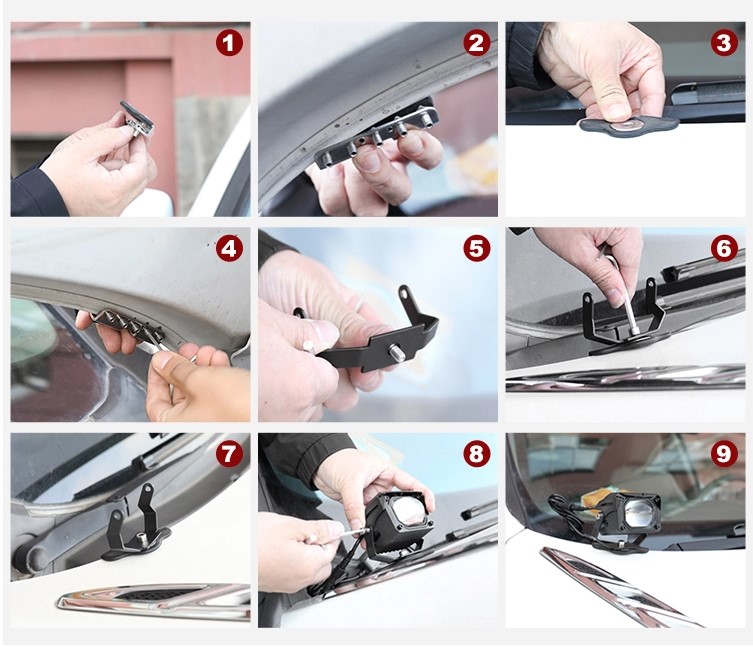 1
2
3
4
5
6
7
8
9